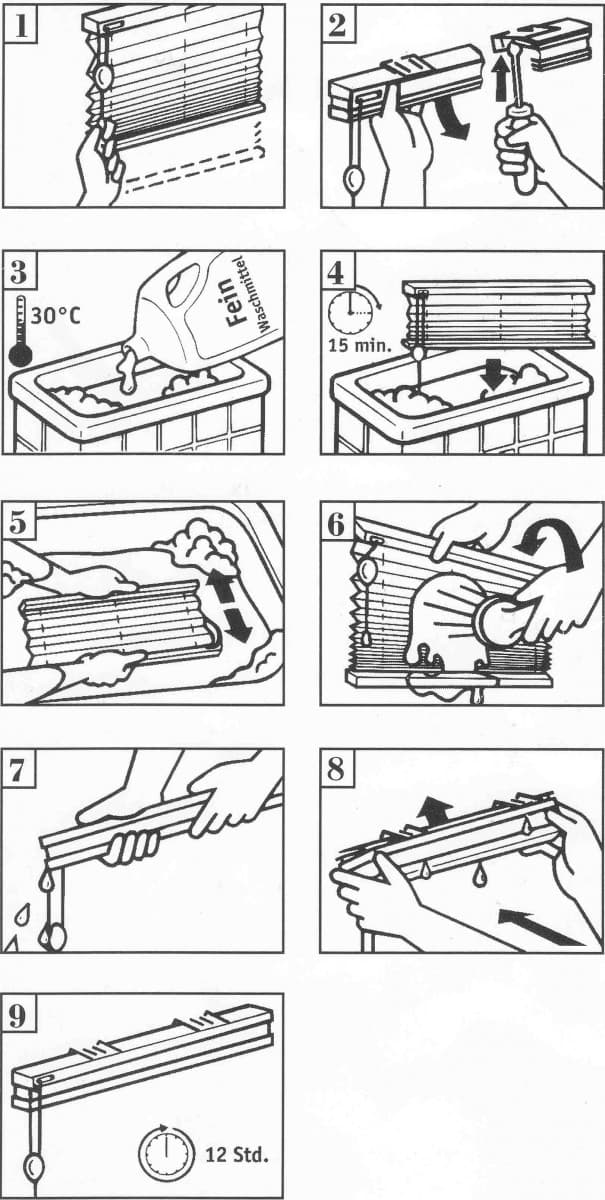 1

2

3
30°C
Fein Waschmittel

4
15 min.

5

6

7

8

9
12 Std.